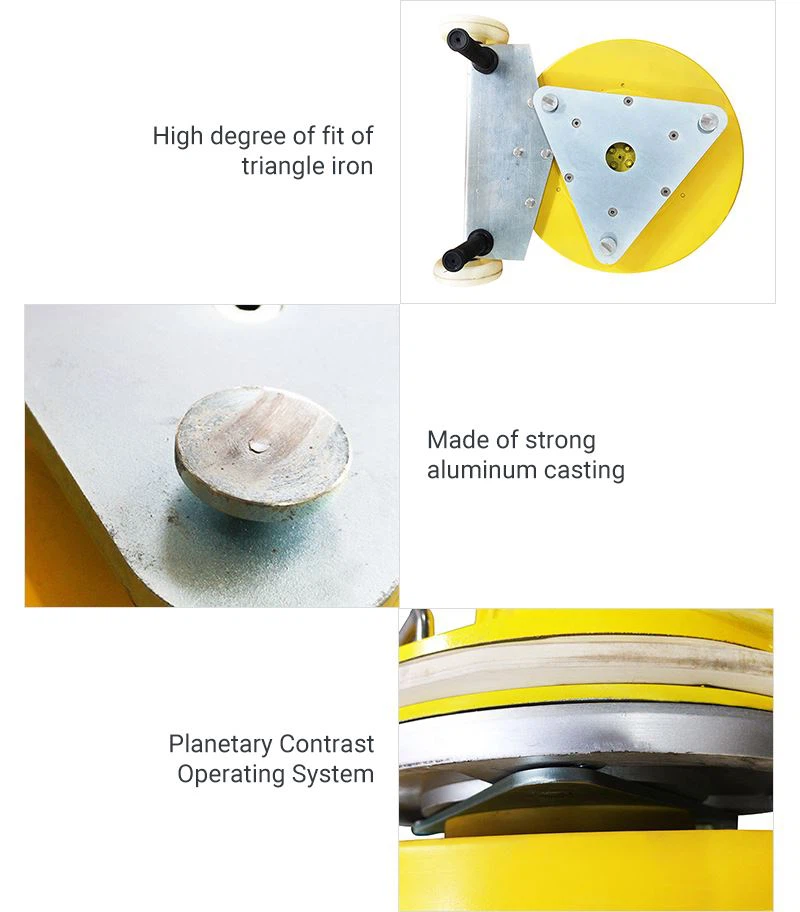 High degree of fit of triangle iron

Made of strong aluminum casting

Planetary Contrast Operating System